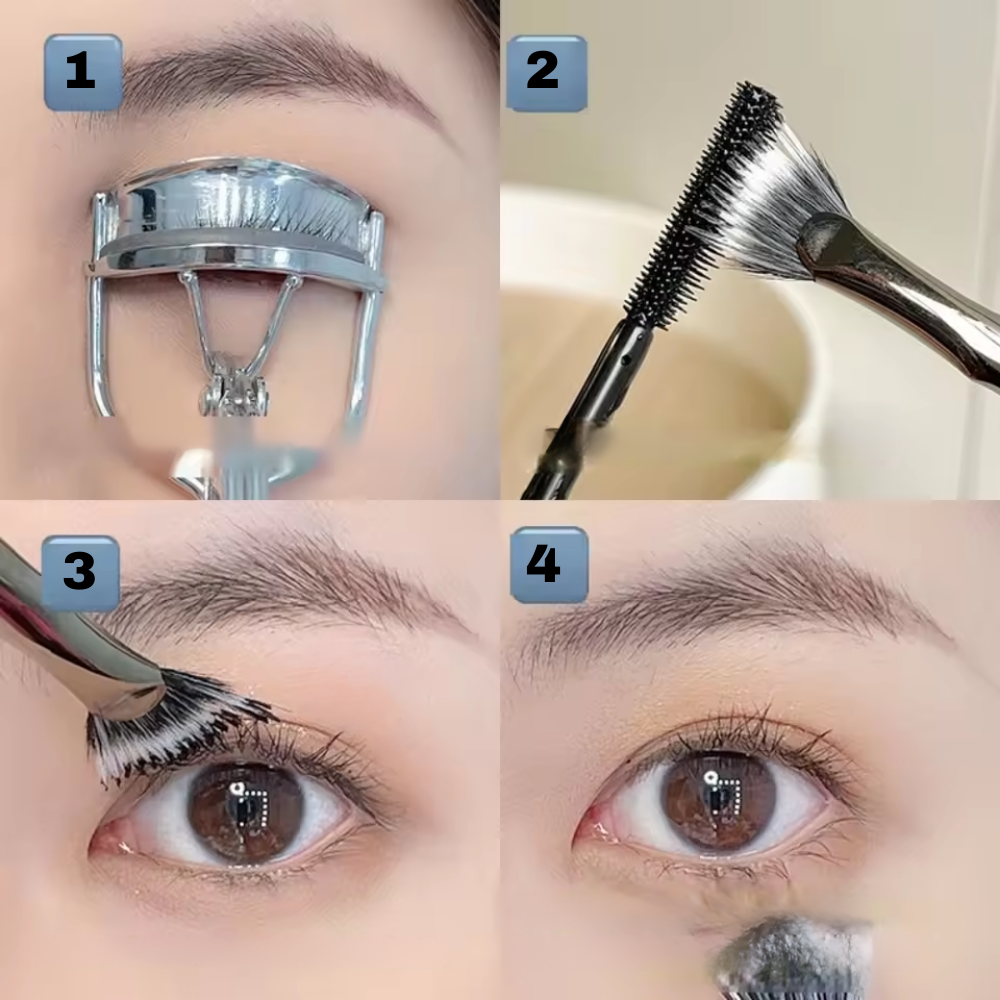 1

2

3

4