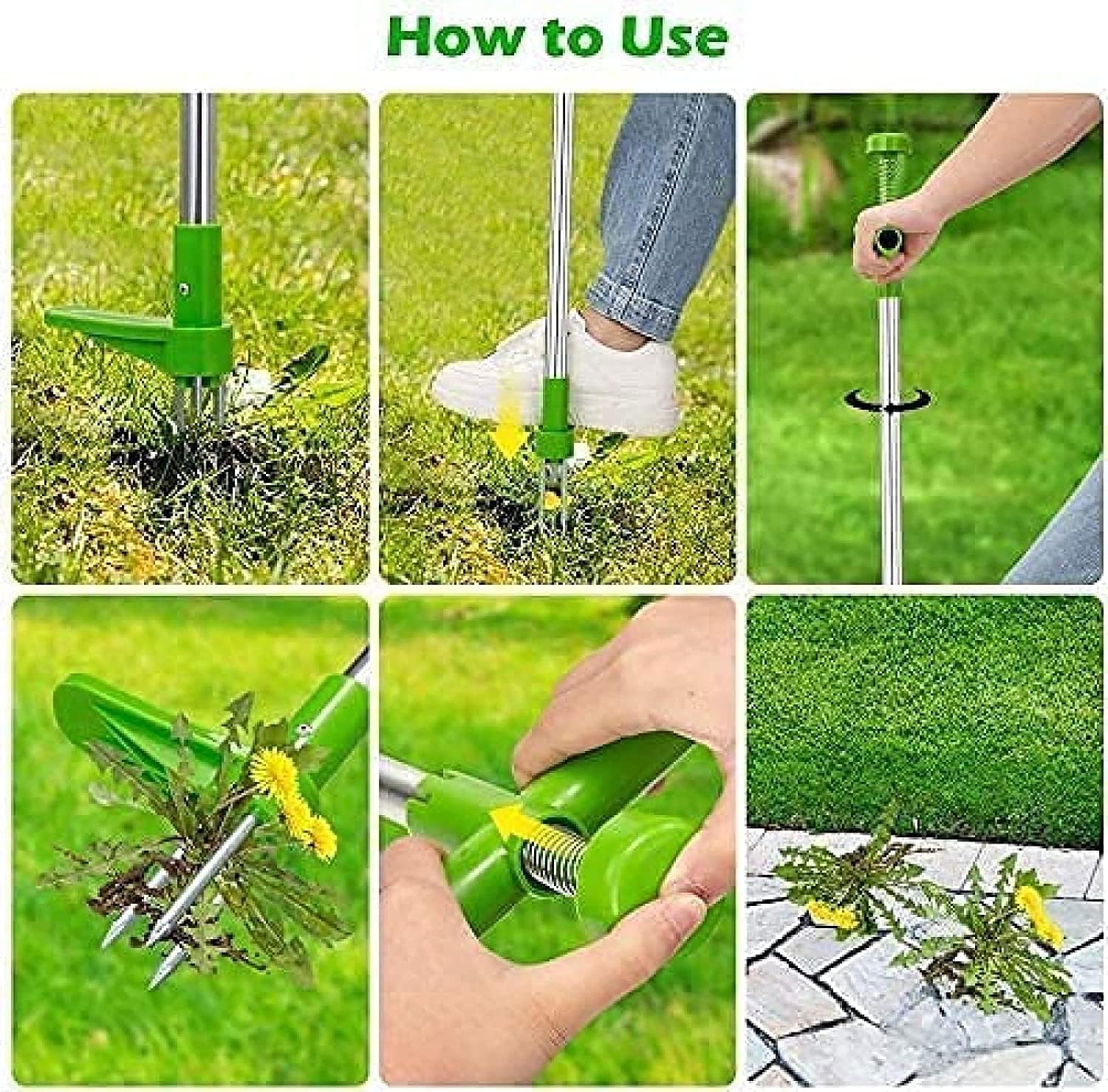 How to Use